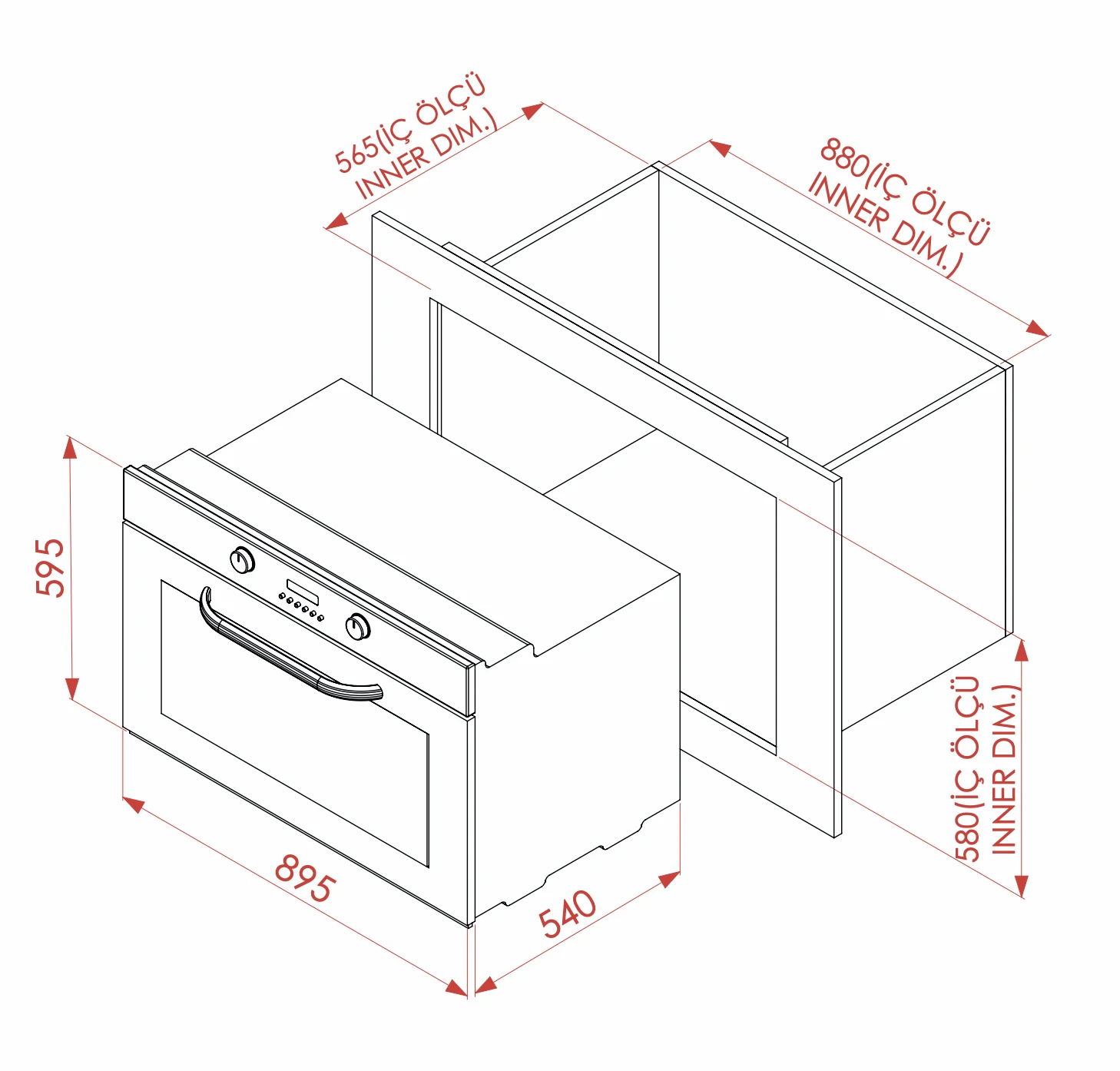 565(İÇ ÖLÇÜ
INNER DIM.)

880(İÇ ÖLÇÜ
INNER DIM.)

595

580(İÇ ÖLÇÜ
INNER DIM.)

895

540